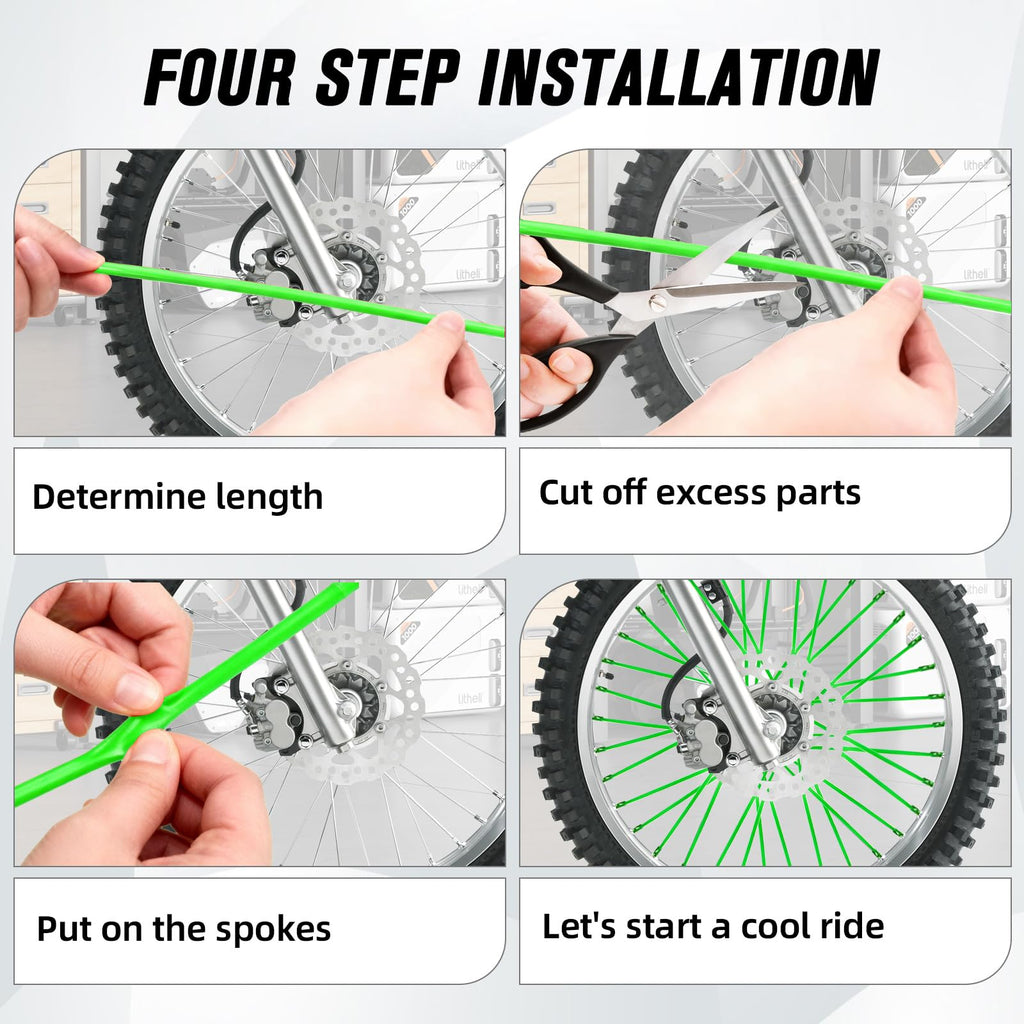 FOUR STEP INSTALLATION

Determine length

Cut off excess parts

Put on the spokes

Let's start a cool ride