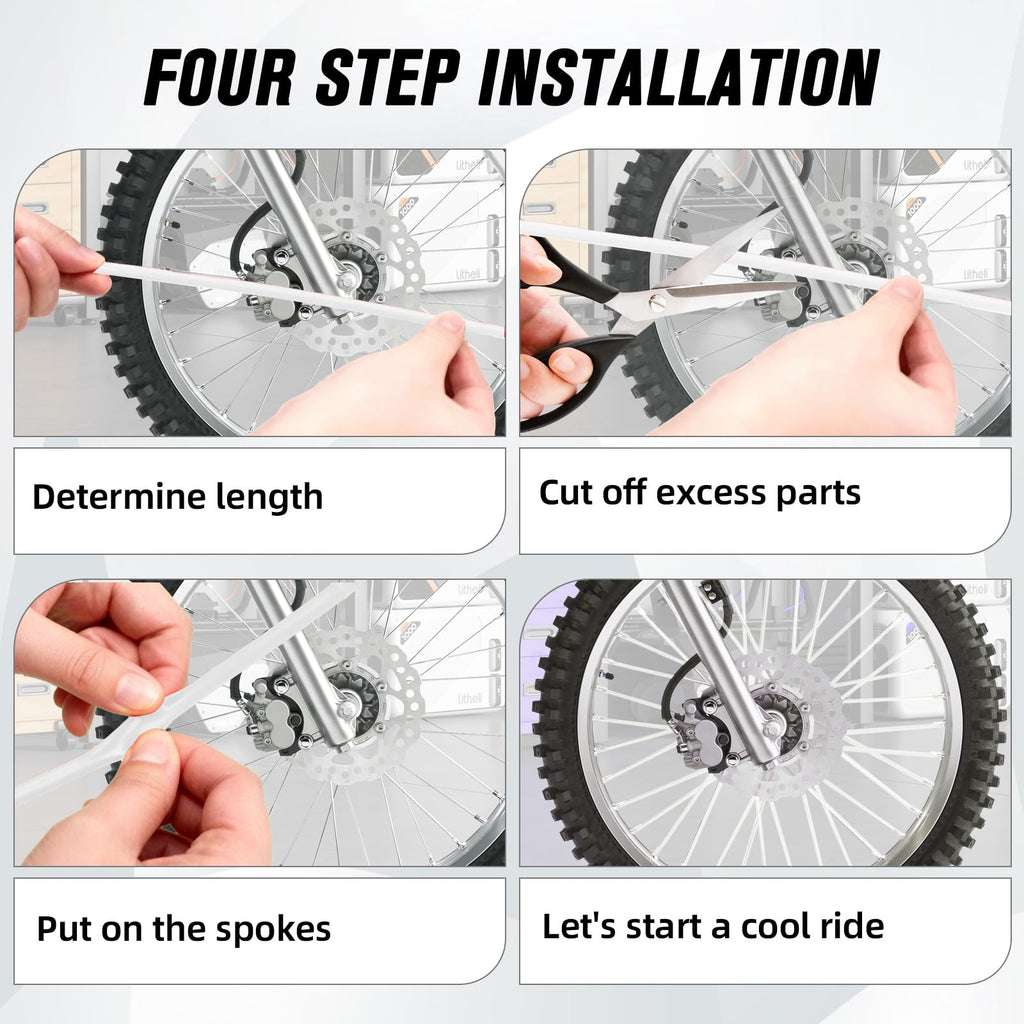 FOUR STEP INSTALLATION

Determine length

Cut off excess parts

Put on the spokes

Let's start a cool ride