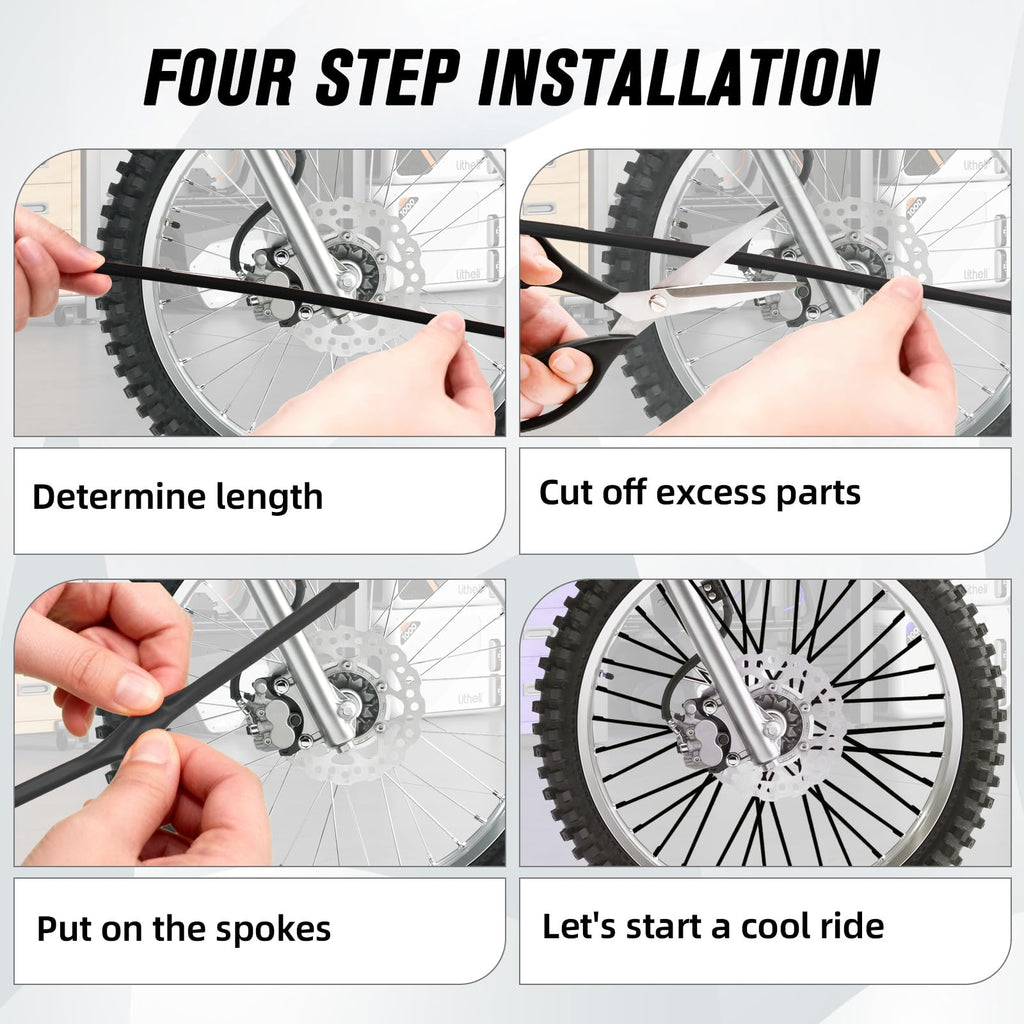 FOUR STEP INSTALLATION

Determine length

Cut off excess parts

Put on the spokes

Let's start a cool ride