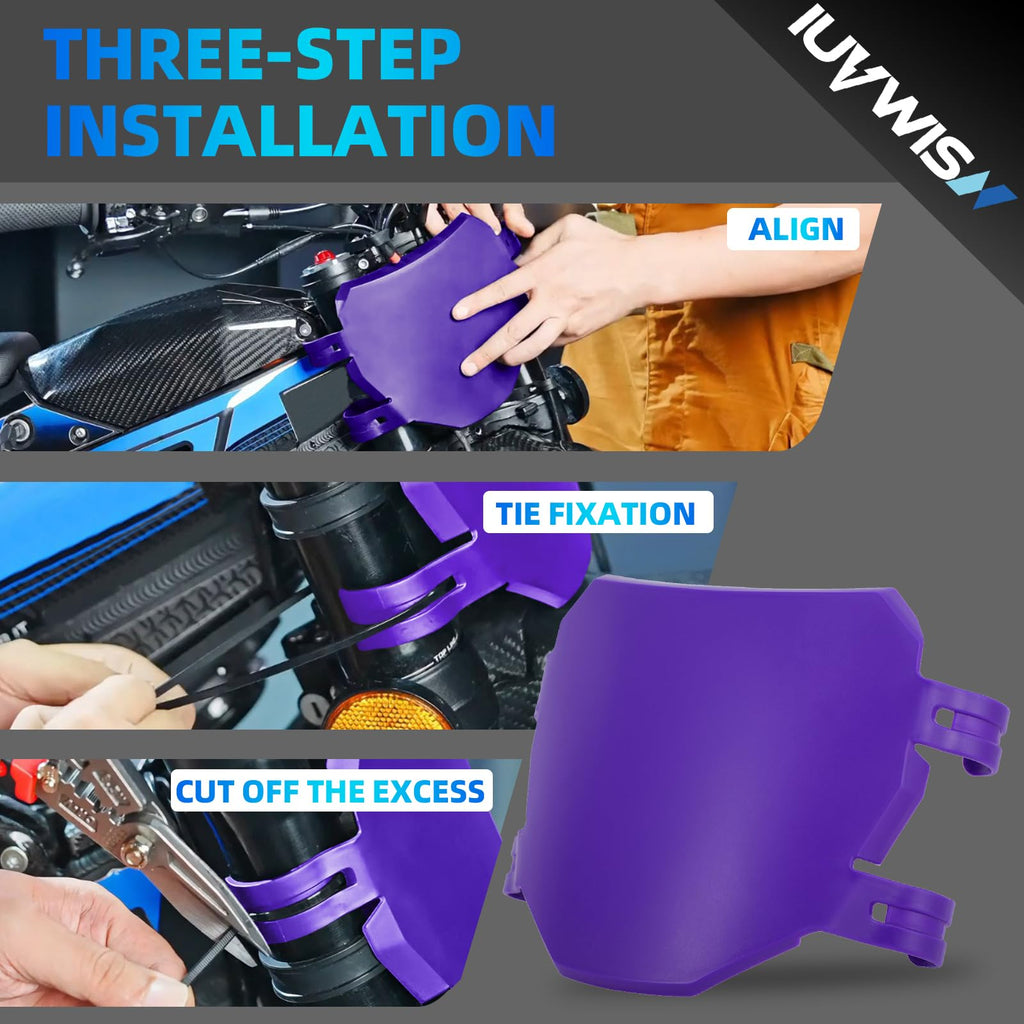 THREE-STEP INSTALLATION

IUVWISN

ALIGN

TIE FIXATION

CUT OFF THE EXCESS