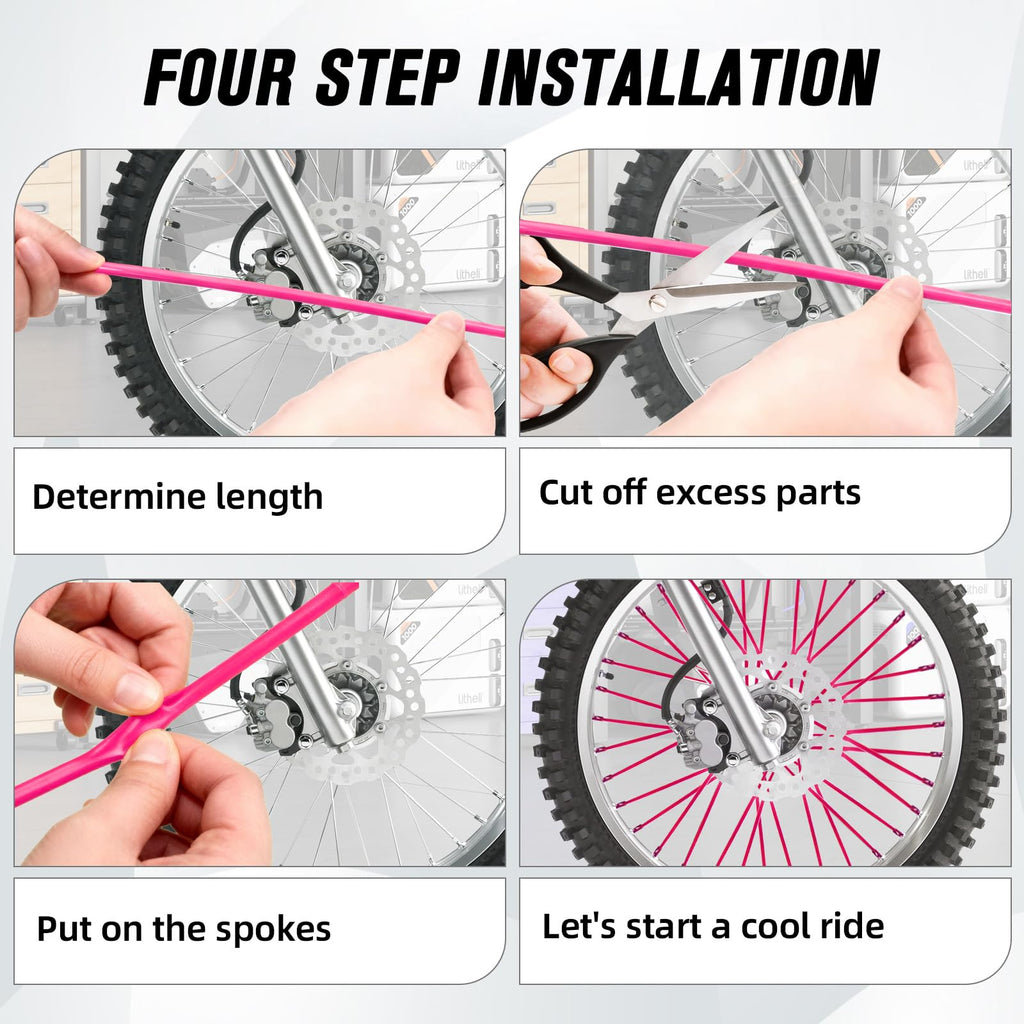 FOUR STEP INSTALLATION

Determine length

Cut off excess parts

Put on the spokes

Let's start a cool ride