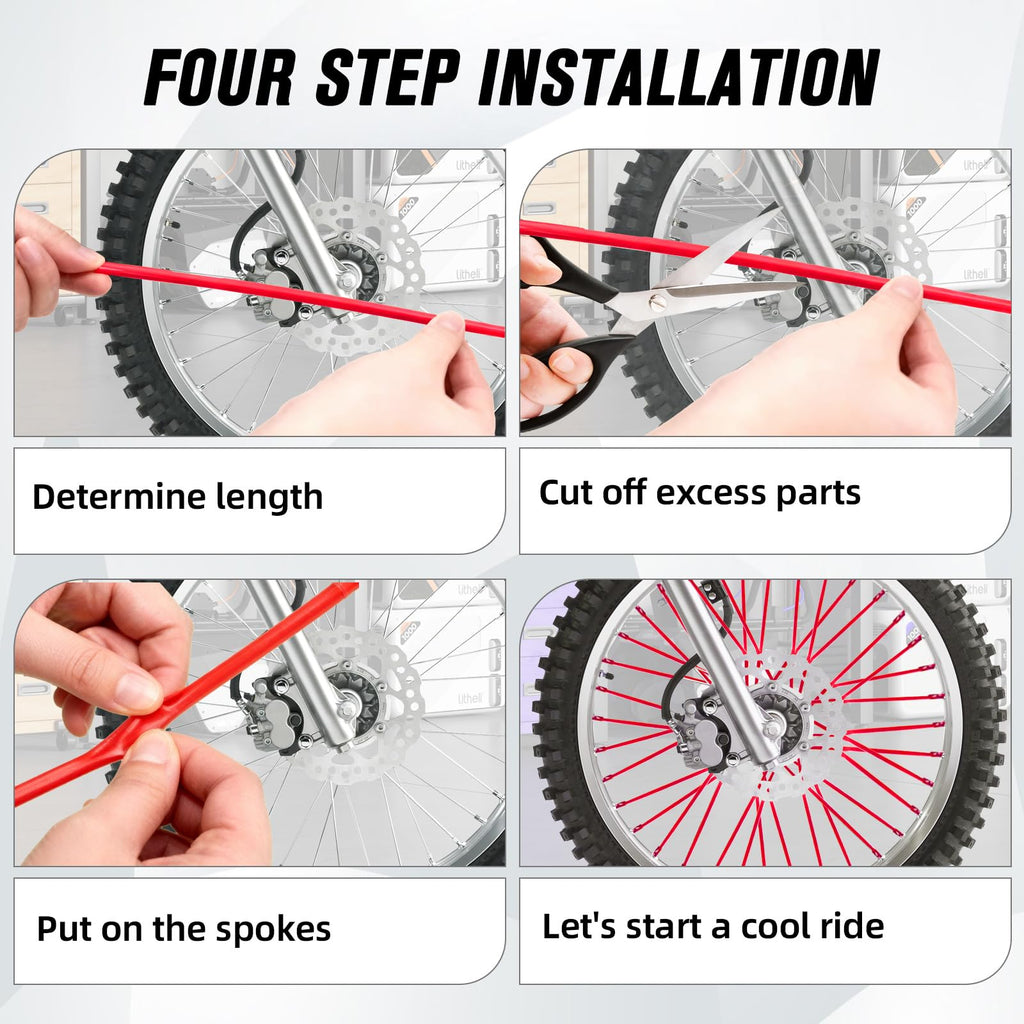 FOUR STEP INSTALLATION

Determine length

Cut off excess parts

Put on the spokes

Let's start a cool ride