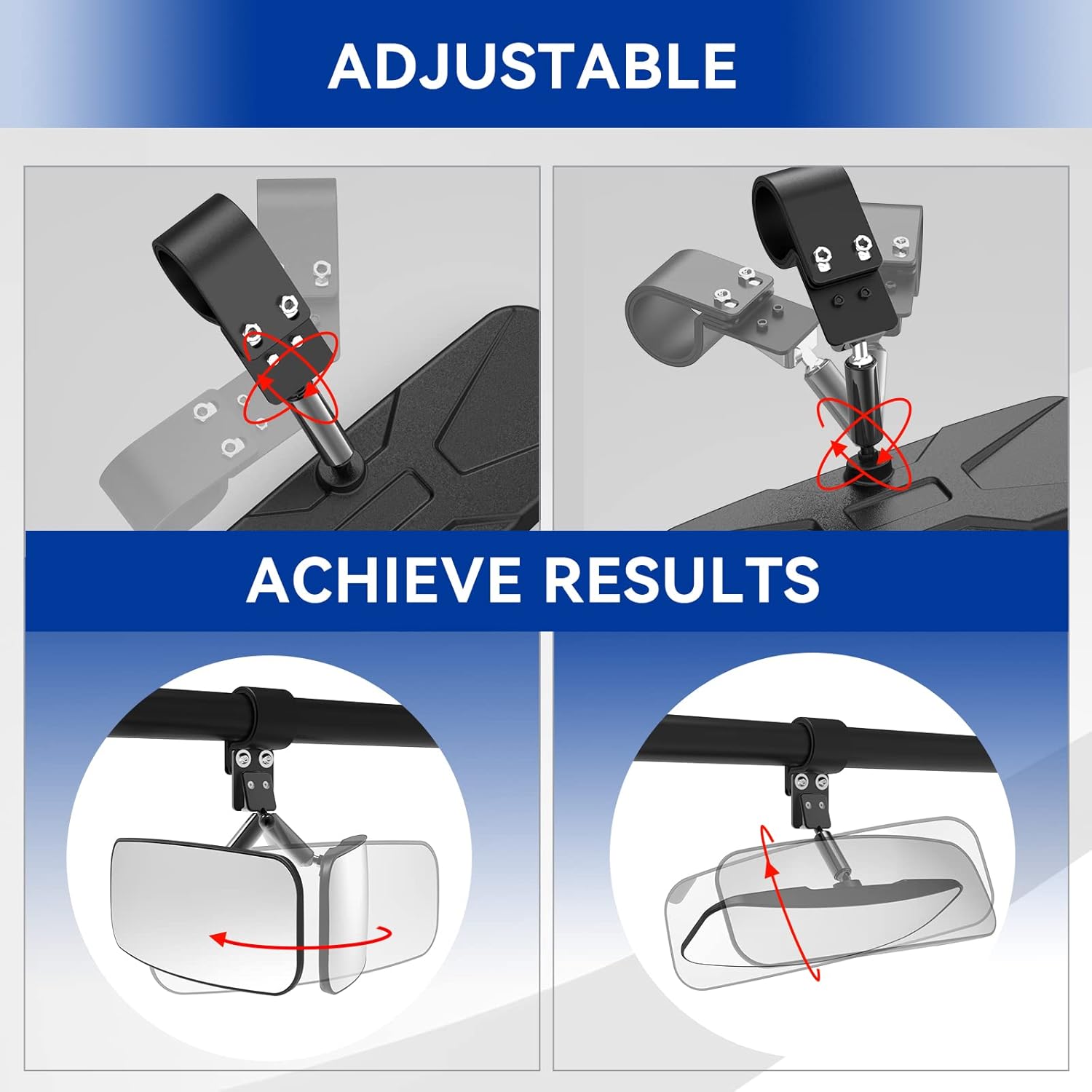 ADJUSTABLE

ACHIEVE RESULTS