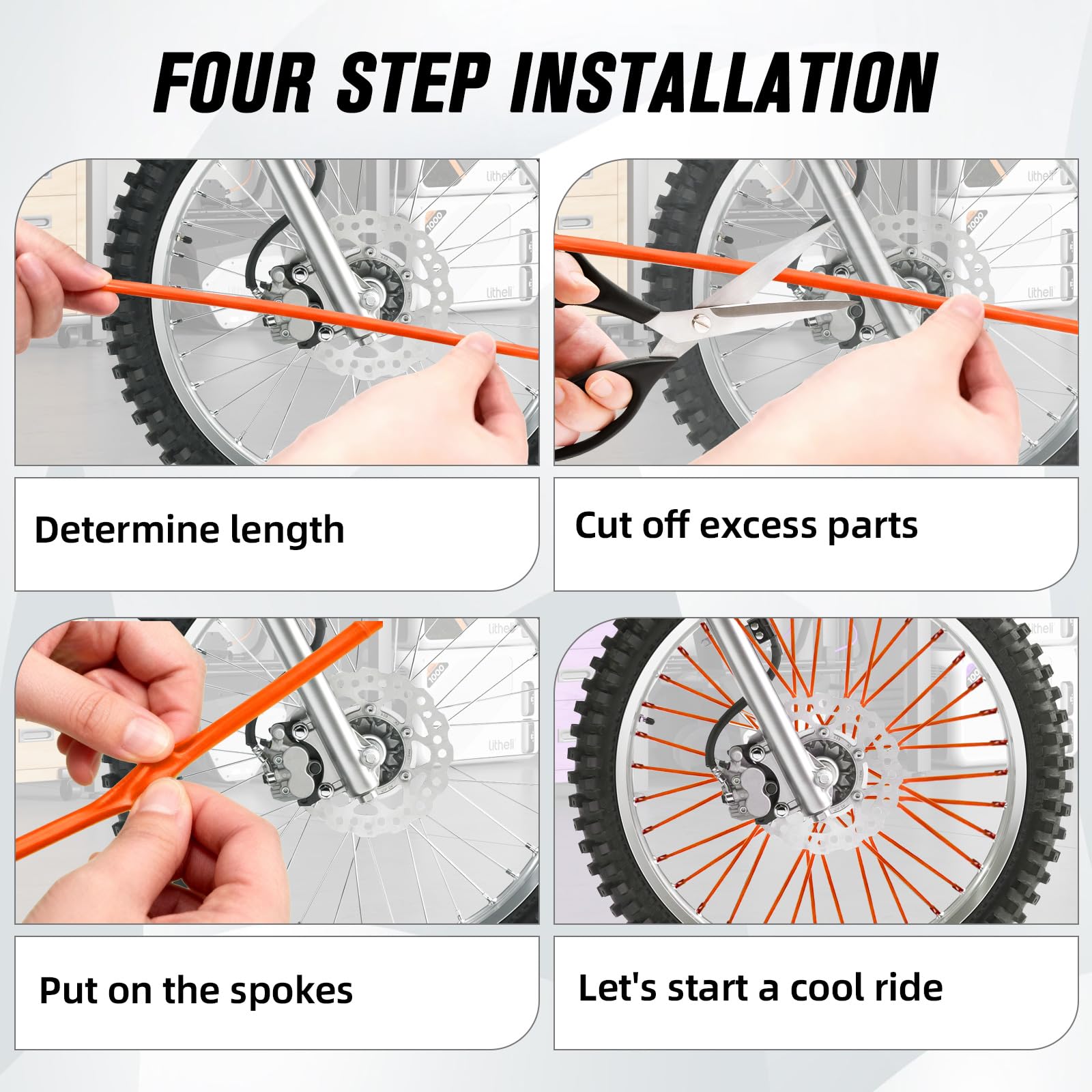 FOUR STEP INSTALLATION

Determine length

Cut off excess parts

Put on the spokes

Let's start a cool ride