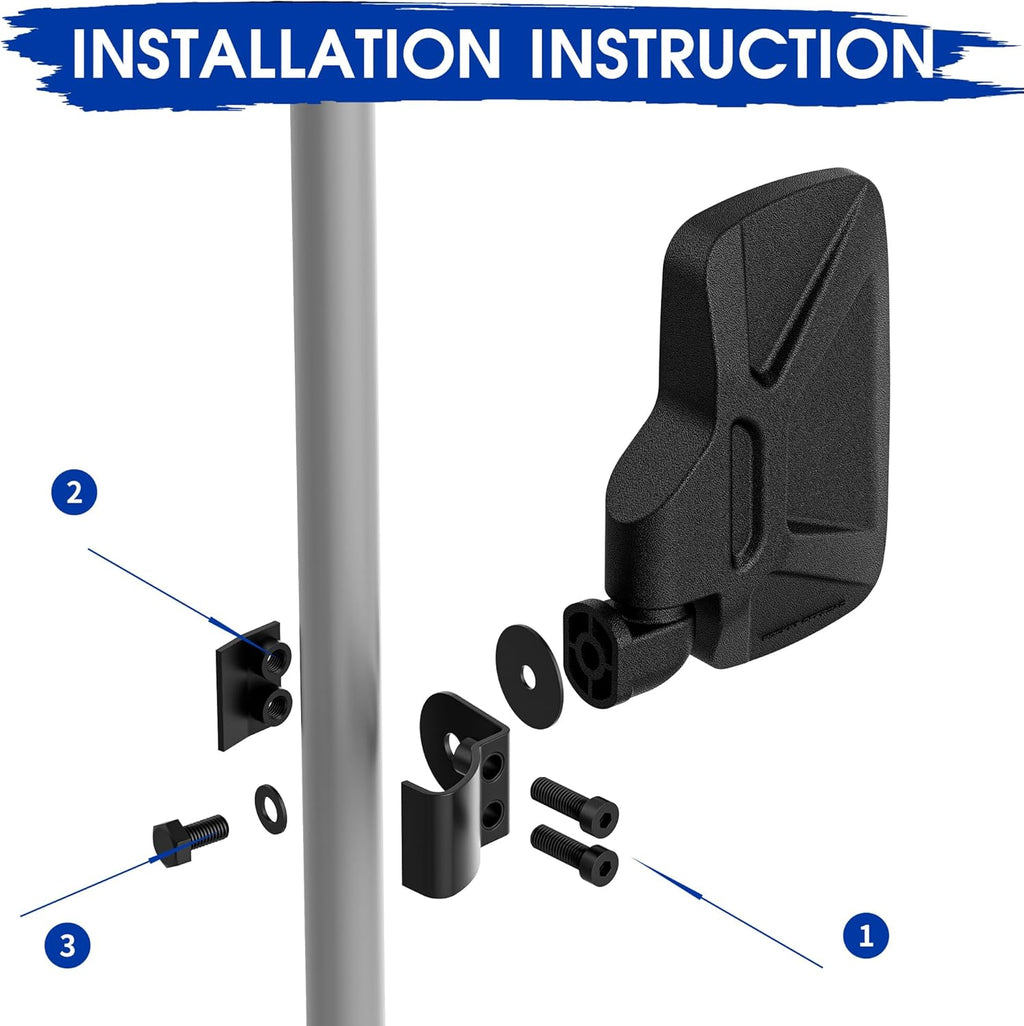 INSTALLATION INSTRUCTION

2

3

1