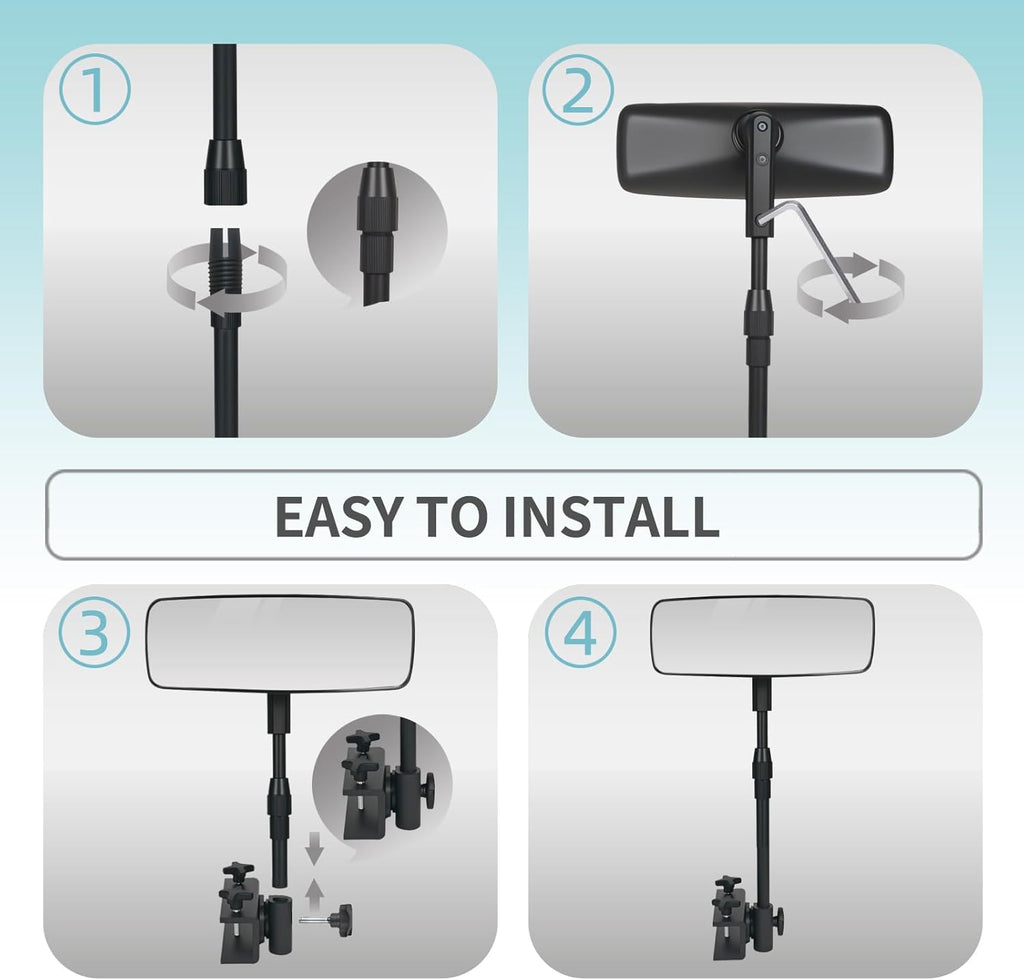 ①

②

EASY TO INSTALL

③

④